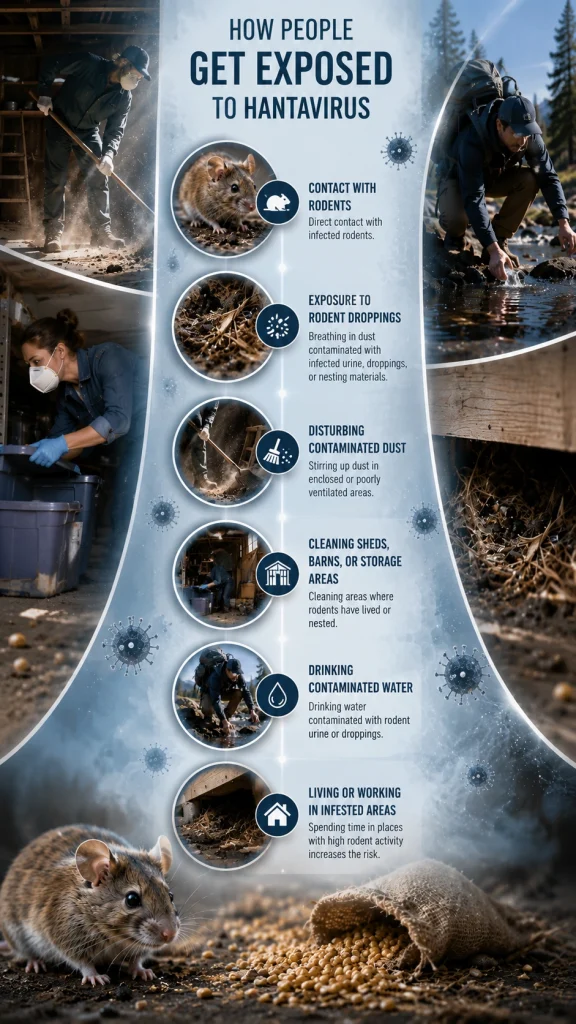 HOW PEOPLE
GET EXPOSED
TO HANTAVIRUS

CONTACT WITH RODENTS
Direct contact with infected rodents.

EXPOSURE TO RODENT DROPPINGS
Breathing in dust contaminated with infected urine, droppings, or nesting materials.

DISTURBING CONTAMINATED DUST
Stirring up dust in enclosed or poorly ventilated areas.

CLEANING SHEDS, BARNS, OR STORAGE AREAS
Cleaning areas where rodents have lived or nested.

DRINKING CONTAMINATED WATER
Drinking water contaminated with rodent urine or droppings.

LIVING OR WORKING IN INFESTED AREAS
Spending time in places with high rodent activity increases the risk.